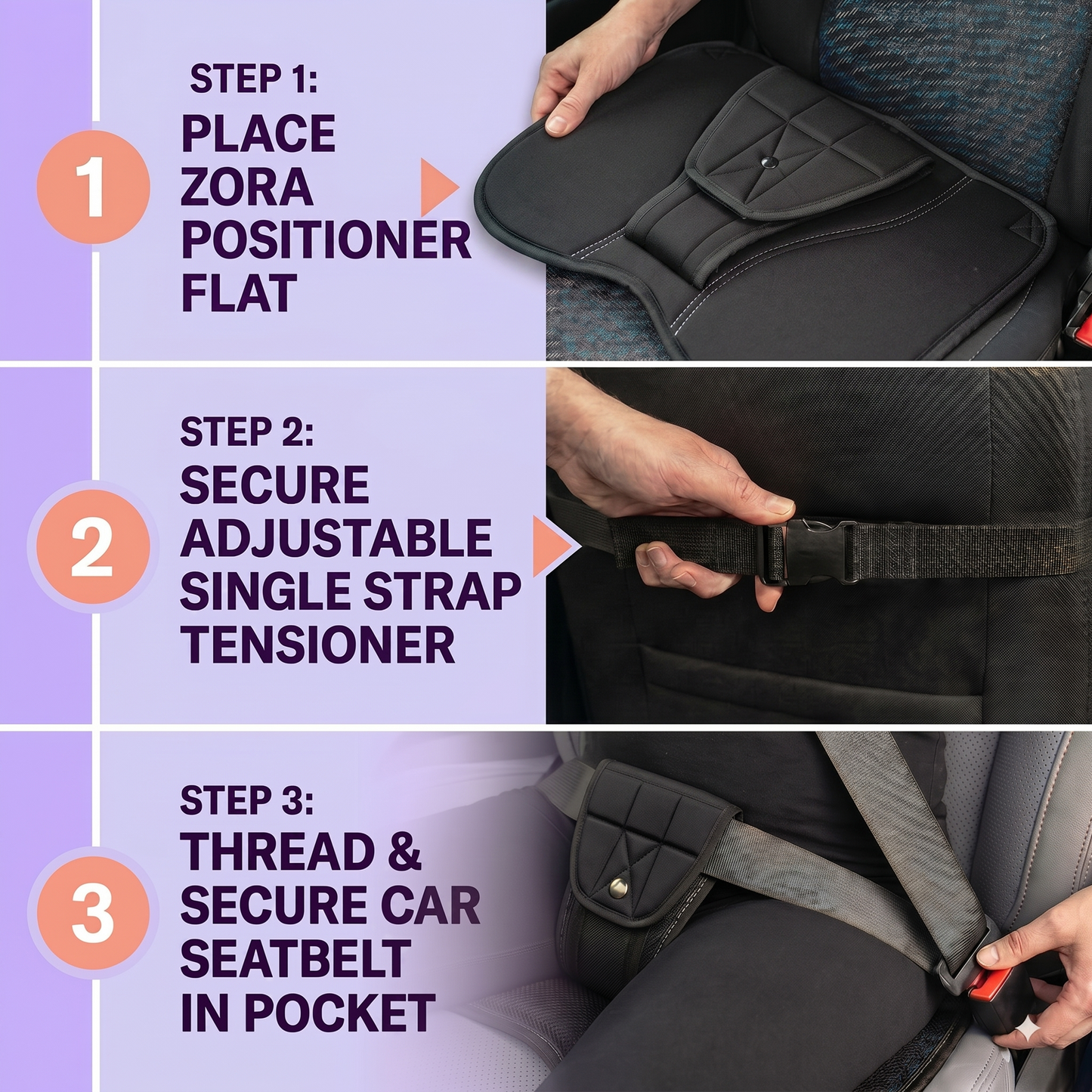 1

STEP 1:
PLACE ZORA POSITIONER FLAT

2

STEP 2:
SECURE ADJUSTABLE SINGLE STRAP TENSIONER

3

STEP 3:
THREAD & SECURE CAR SEATBELT IN POCKET